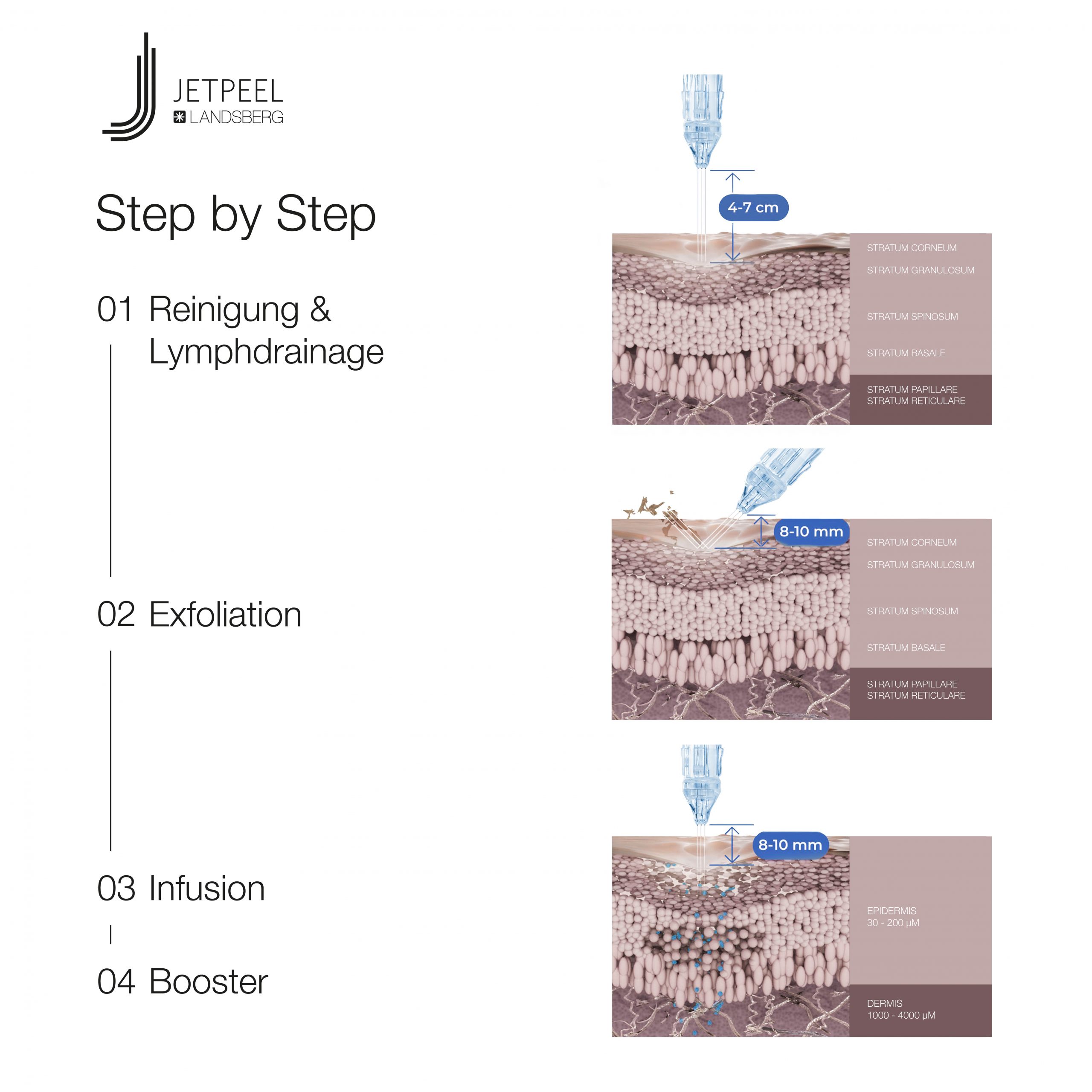 JETPEEL
LANDSBERG

Step by Step

01 Reinigung & Lymphdrainage

02 Exfoliation

03 Infusion

04 Booster

4-7 cm

STRATUM CORNEUM
STRATUM GRANULOSUM
STRATUM SPINOSUM
STRATUM BASALE
STRATUM PAPILLARE
STRATUM RETICULARE

8-10 mm

STRATUM CORNEUM
STRATUM GRANULOSUM
STRATUM SPINOSUM
STRATUM BASALE
STRATUM PAPILLARE
STRATUM RETICULARE

8-10 mm

EPIDERMIS
30 - 200 µM

DERMIS
1000 - 4000 µM